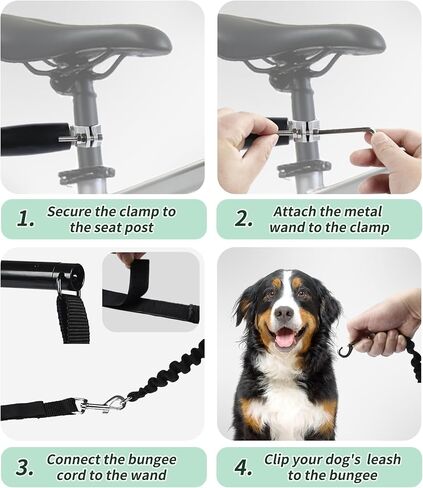 1. Secure the clamp to the seat post

2. Attach the metal wand to the clamp

3. Connect the bungee cord to the wand

4. Clip your dog's leash to the bungee