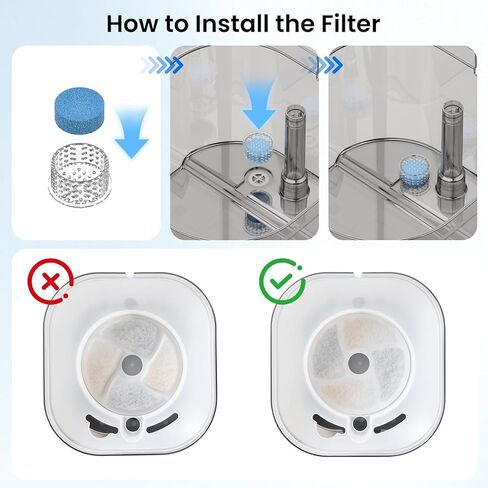 How to Install the Filter