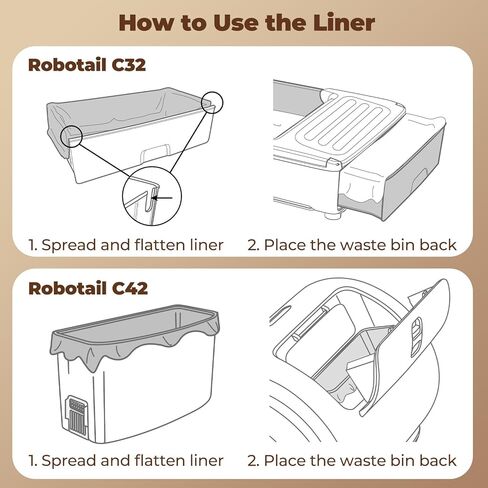 How to Use the Liner

Robotail C32

1. Spread and flatten liner

2. Place the waste bin back

Robotail C42

1. Spread and flatten liner

2. Place the waste bin back