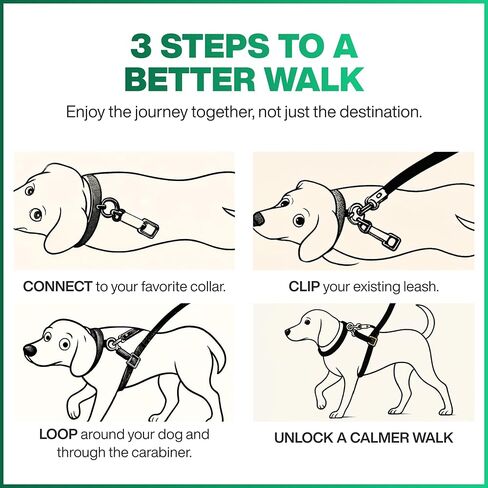 3 STEPS TO A BETTER WALK

Enjoy the journey together, not just the destination.

CONNECT to your favorite collar.

CLIP your existing leash.

LOOP around your dog and through the carabiner.

UNLOCK A CALMER WALK