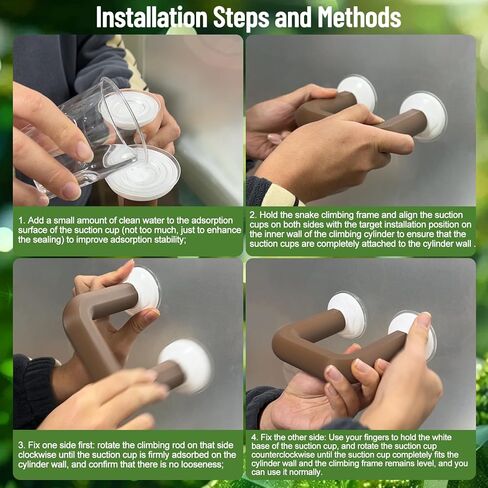 Installation Steps and Methods

1. Add a small amount of clean water to the adsorption surface of the suction cup (not too much, just to enhance the sealing) to improve adsorption stability;

2. Hold the snake climbing frame and align the suction cups on both sides with the target installation position on the inner wall of the climbing cylinder to ensure that the suction cups are completely attached to the cylinder wall .

3. Fix one side first: rotate the climbing rod on that side clockwise until the suction cup is firmly adsorbed on the cylinder wall, and confirm that there is no looseness;

4. Fix the other side: Use your fingers to hold the white base of the suction cup, and rotate the suction cup counterclockwise until the suction cup completely fits the cylinder wall and the climbing frame remains level, and you can use it normally.