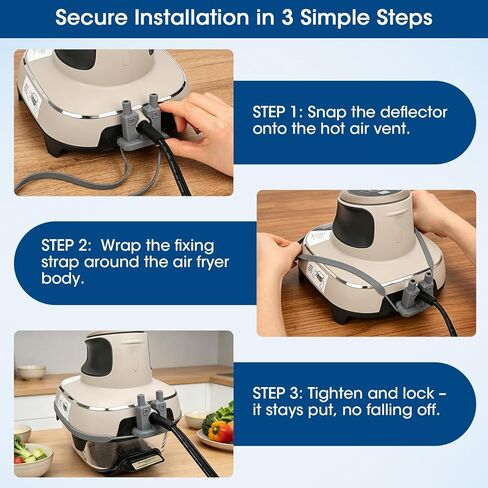 Secure Installation in 3 Simple Steps

STEP 1: Snap the deflector onto the hot air vent.

STEP 2: Wrap the fixing strap around the air fryer body.

STEP 3: Tighten and lock – it stays put, no falling off.