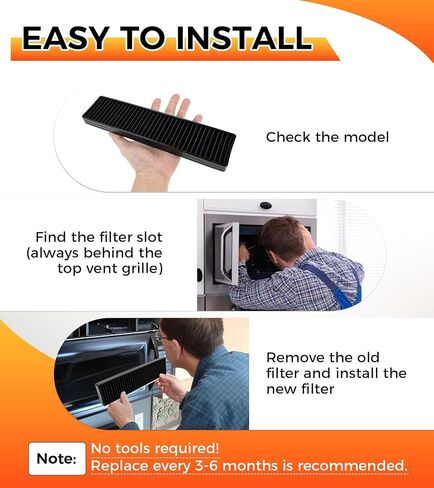 EASY TO INSTALL

Check the model

Find the filter slot (always behind the top vent grille)

Remove the old filter and install the new filter

Note: No tools required!
Replace every 3-6 months is recommended.