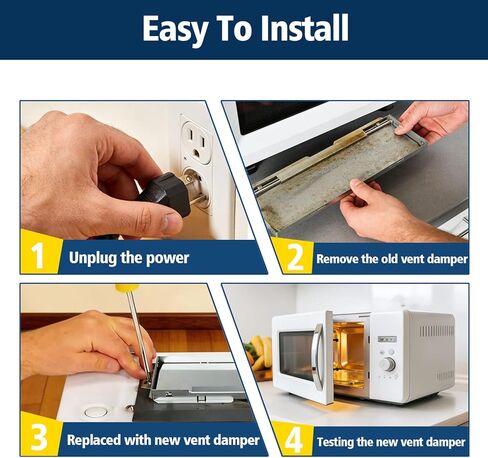 Easy To Install

1 Unplug the power

2 Remove the old vent damper

3 Replaced with new vent damper

4 Testing the new vent damper