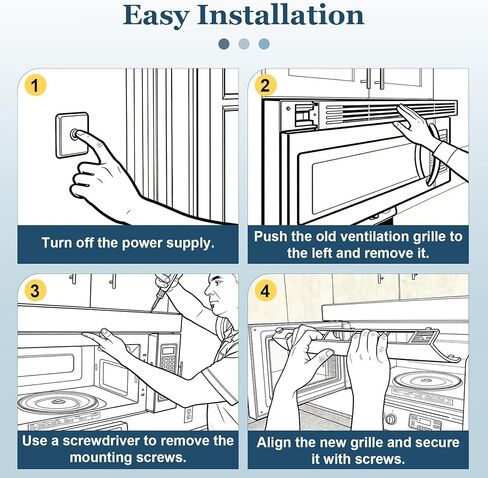 Easy Installation

1

Turn off the power supply.

2

Push the old ventilation grille to the left and remove it.

3

Use a screwdriver to remove the mounting screws.

4

Align the new grille and secure it with screws.