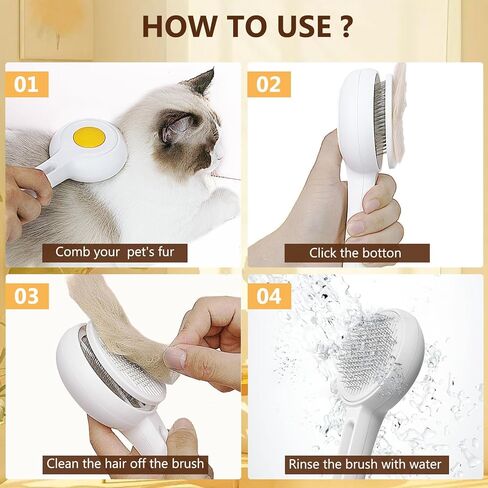 HOW TO USE ?

01

Comb your pet's fur

02

Click the botton

03

Clean the hair off the brush

04

Rinse the brush with water