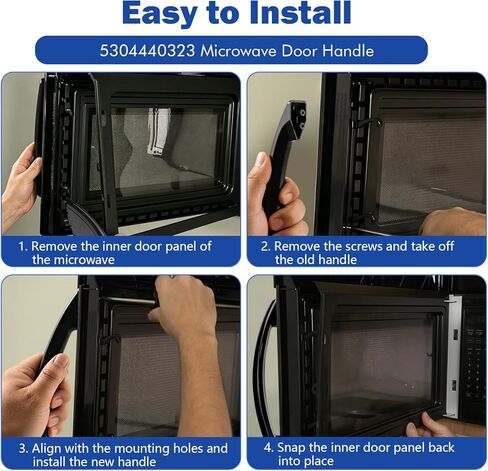 Easy to Install

5304440323 Microwave Door Handle

1. Remove the inner door panel of the microwave

2. Remove the screws and take off the old handle

3. Align with the mounting holes and install the new handle

4. Snap the inner door panel back into place