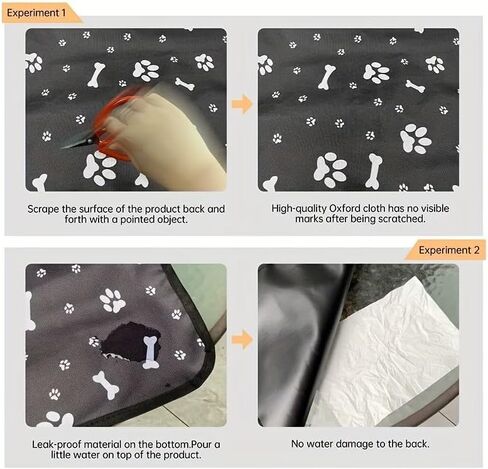 Experiment 1

Scrape the surface of the product back and forth with a pointed object.

High-quality Oxford cloth has no visible marks after being scratched.

Experiment 2

Leak-proof material on the bottom.Pour a little water on top of the product.

No water damage to the back.