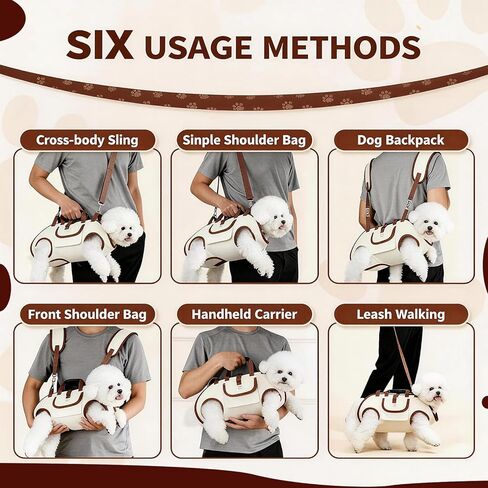 SIX USAGE METHODS

Cross-body Sling

Sinple Shoulder Bag

Dog Backpack

Front Shoulder Bag

Handheld Carrier

Leash Walking