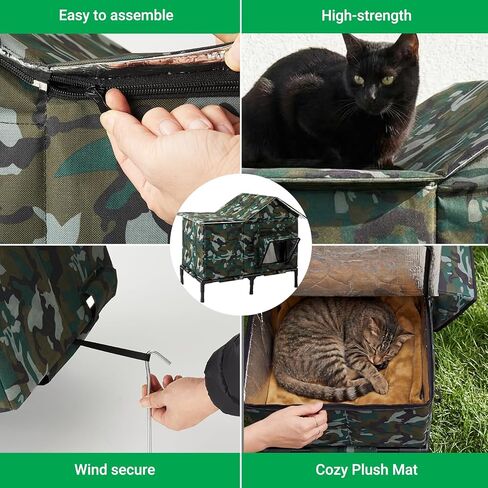 Easy to assemble

High-strength

Wind secure

Cozy Plush Mat