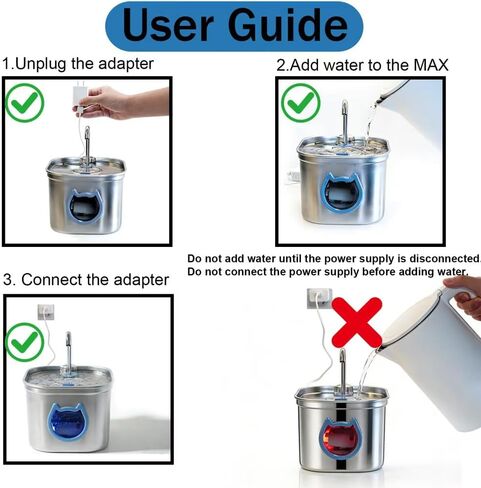 User Guide

1.Unplug the adapter

2.Add water to the MAX

Do not add water until the power supply is disconnected.
Do not connect the power supply before adding water.

3. Connect the adapter