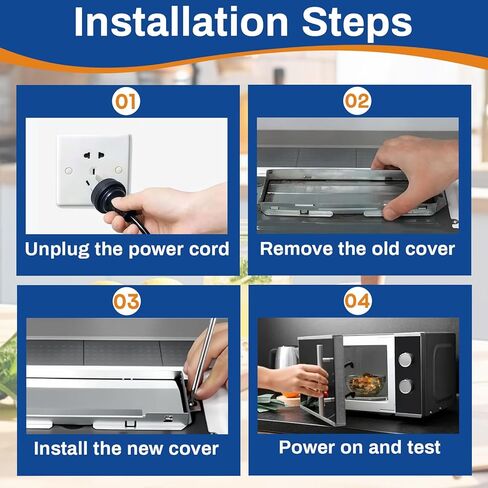 Installation Steps

01

Unplug the power cord

02

Remove the old cover

03

Install the new cover

04

Power on and test