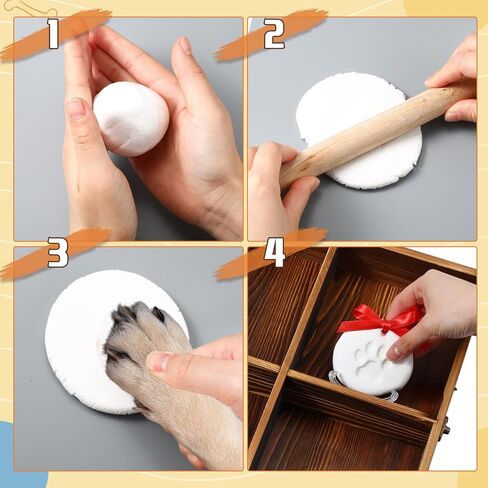 1
2
3
4