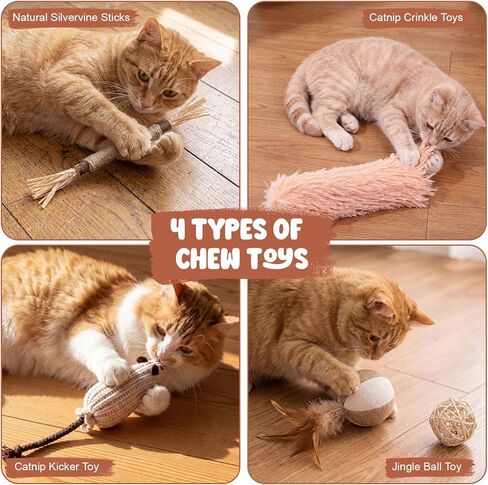 Natural Silvervine Sticks

Catnip Crinkle Toys

4 TYPES OF CHEW TOYS

Catnip Kicker Toy

Jingle Ball Toy