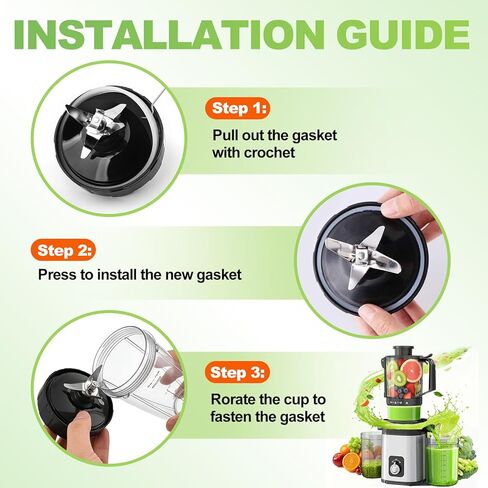 INSTALLATION GUIDE

Step 1:

Pull out the gasket with crochet

Step 2:

Press to install the new gasket

Step 3:

Rorate the cup to fasten the gasket