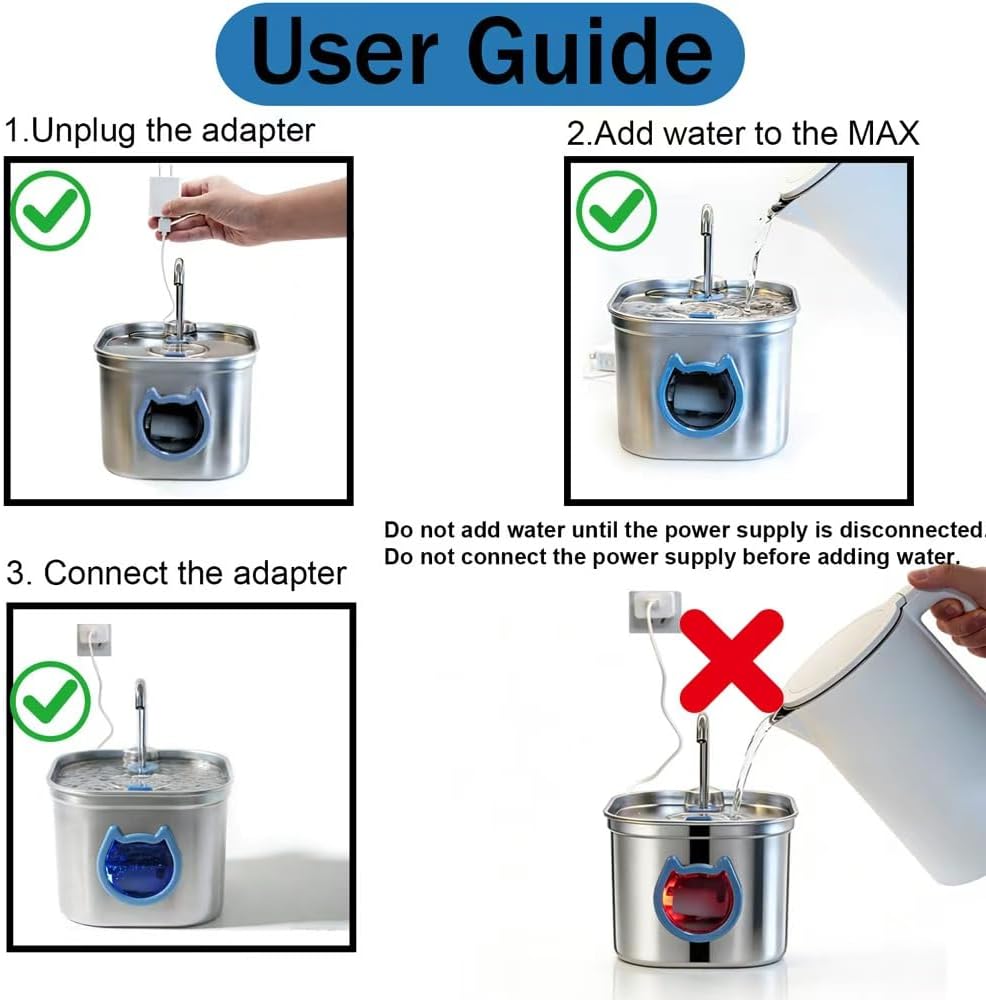 User Guide

1.Unplug the adapter

2.Add water to the MAX

Do not add water until the power supply is disconnected.
Do not connect the power supply before adding water.

3. Connect the adapter