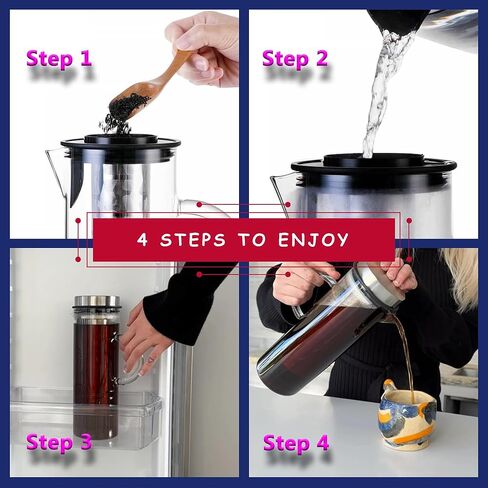 Step 1

Step 2

4 STEPS TO ENJOY

Step 3

Step 4