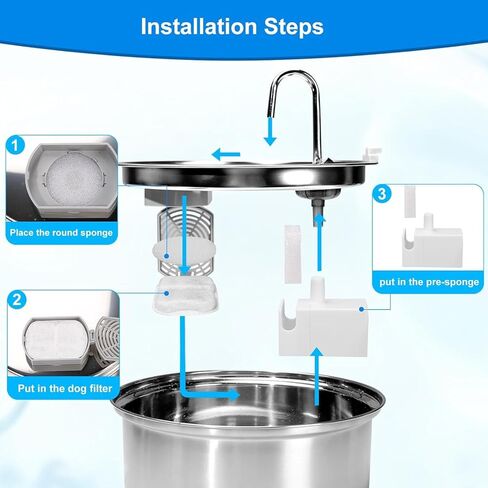 Installation Steps

1
Place the round sponge

2
Put in the dog filter

3
put in the pre-sponge