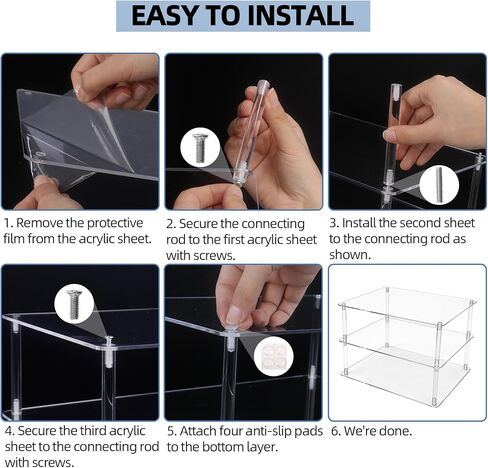 EASY TO INSTALL

1. Remove the protective film from the acrylic sheet.

2. Secure the connecting rod to the first acrylic sheet with screws.

3. Install the second sheet to the connecting rod as shown.

4. Secure the third acrylic sheet to the connecting rod with screws.

5. Attach four anti-slip pads to the bottom layer.

6. We're done.