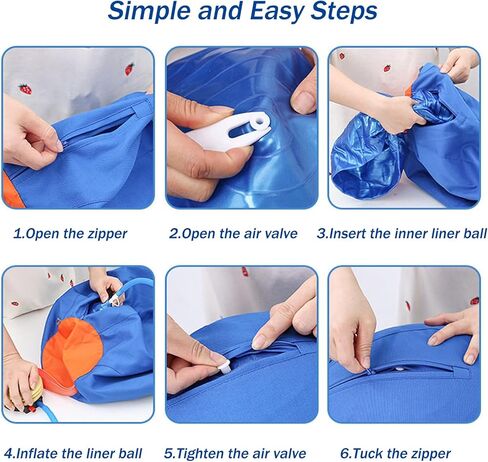 Simple and Easy Steps

1.Open the zipper

2.Open the air valve

3.Insert the inner liner ball

4.Inflate the liner ball

5.Tighten the air valve

6.Tuck the zipper