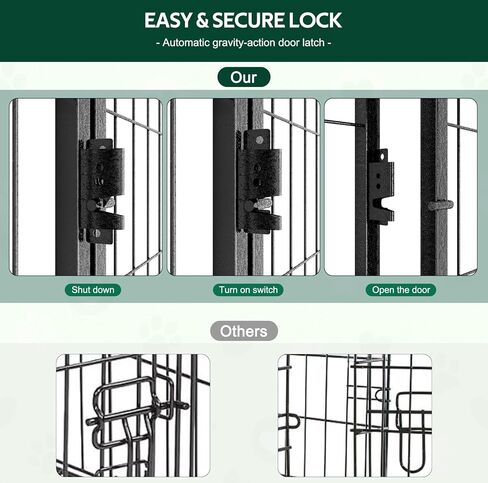 EASY & SECURE LOCK
- Automatic gravity-action door latch -

Our

Shut down

Turn on switch

Open the door

Others