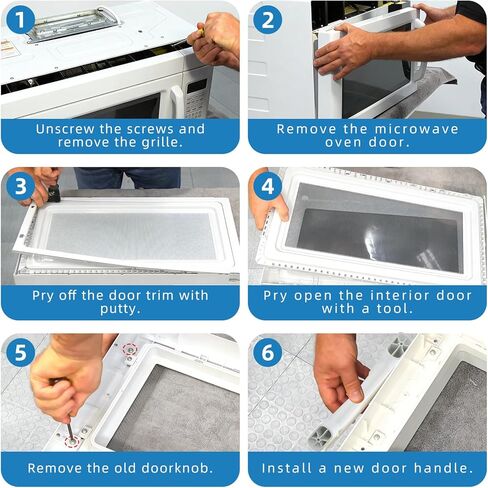 1
Unscrew the screws and remove the grille.

2
Remove the microwave oven door.

3
Pry off the door trim with putty.

4
Pry open the interior door with a tool.

5
Remove the old doorknob.

6
Install a new door handle.