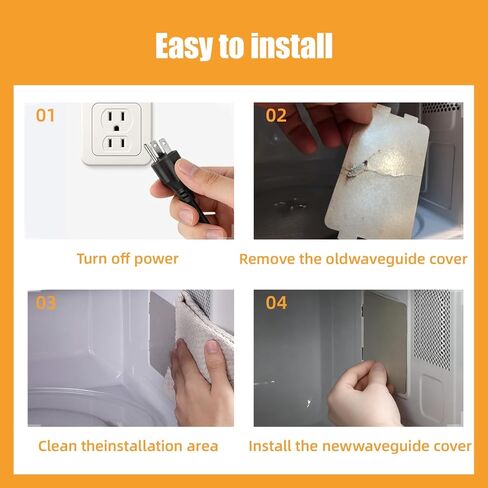 Easy to install

01

Turn off power

02

Remove the oldwaveguide cover

03

Clean theinstallation area

04

Install the newwaveguide cover