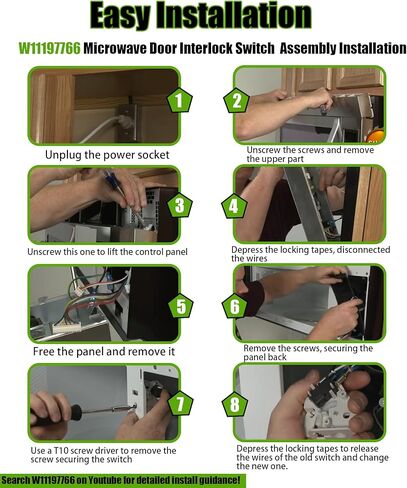 Easy Installation

W11197766 Microwave Door Interlock Switch Assembly Installation

1

Unplug the power socket

2

Unscrew the screws and remove the upper part

3

Unscrew this one to lift the control panel

4

Depress the locking tapes, disconnected the wires

5

Free the panel and remove it

6

Remove the screws, securing the panel back

7

Use a T10 screw driver to remove the screw securing the switch

8

Depress the locking tapes to release the wires of the old switch and change the new one.

Search W11197766 on Youtube for detailed install guidance!