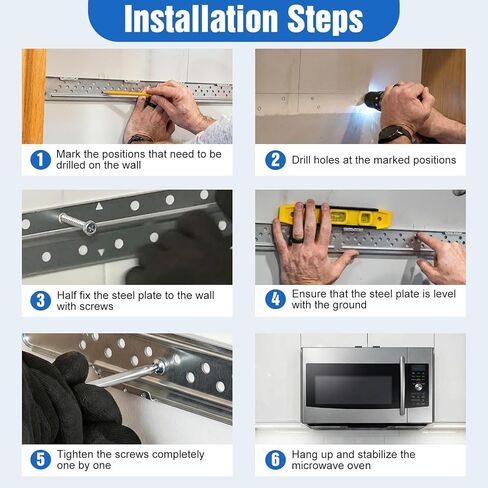 Installation Steps

1 Mark the positions that need to be drilled on the wall

2 Drill holes at the marked positions

3 Half fix the steel plate to the wall with screws

4 Ensure that the steel plate is level with the ground

5 Tighten the screws completely one by one

6 Hang up and stabilize the microwave oven