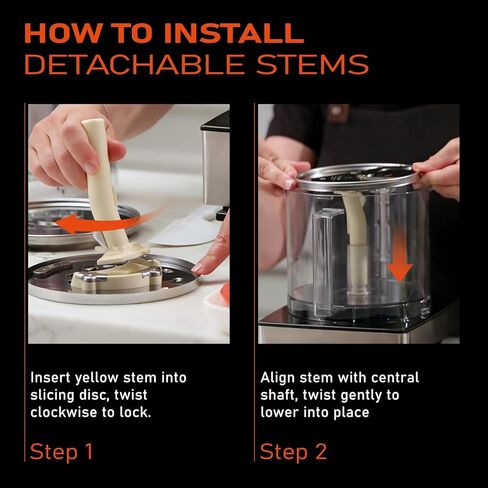 HOW TO INSTALL
DETACHABLE STEMS

Insert yellow stem into slicing disc, twist clockwise to lock.

Step 1

Align stem with central shaft, twist gently to lower into place

Step 2