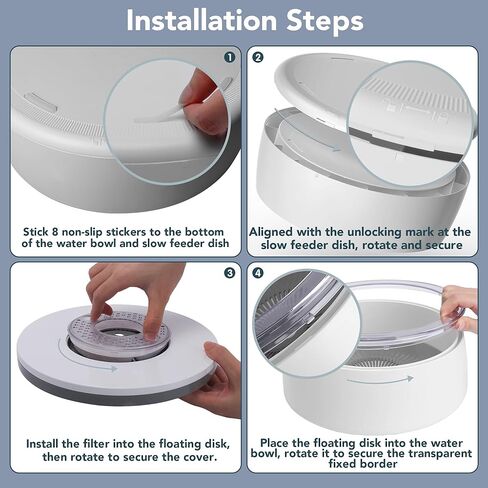 Installation Steps

1

Stick 8 non-slip stickers to the bottom of the water bowl and slow feeder dish

2

Aligned with the unlocking mark at the slow feeder dish, rotate and secure

3

Install the filter into the floating disk, then rotate to secure the cover.

4

Place the floating disk into the water bowl, rotate it to secure the transparent fixed border