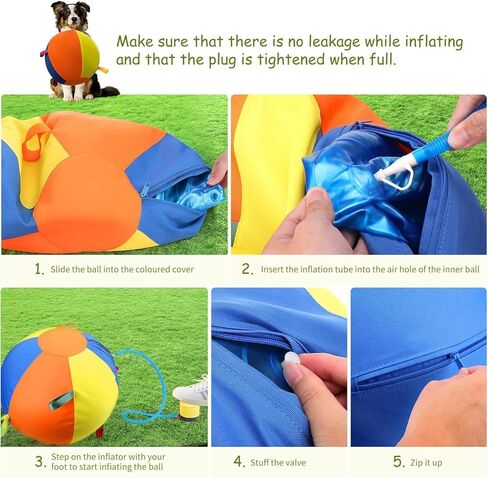 Make sure that there is no leakage while inflating and that the plug is tightened when full.

1. Slide the ball into the coloured cover

2. Insert the inflation tube into the air hole of the inner ball

3. Step on the inflator with your foot to start infiating the ball

4. Stuff the valve

5. Zip it up