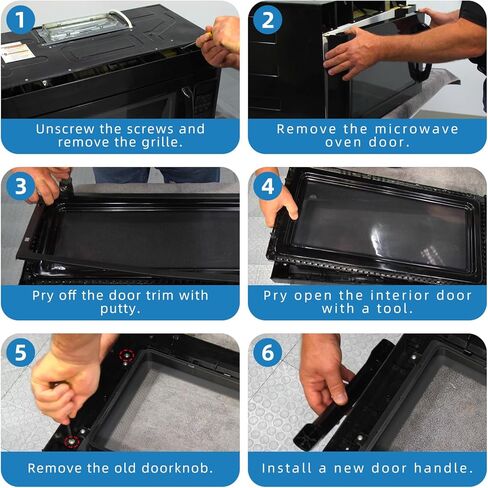 1

Unscrew the screws and remove the grille.

2

Remove the microwave oven door.

3

Pry off the door trim with putty.

4

Pry open the interior door with a tool.

5

Remove the old doorknob.

6

Install a new door handle.