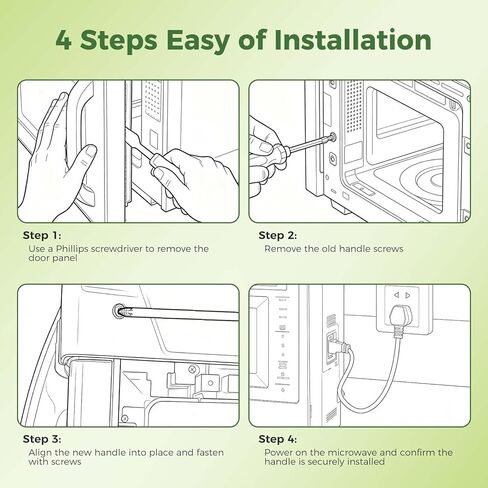 4 Steps Easy of Installation

Step 1:
Use a Phillips screwdriver to remove the door panel

Step 2:
Remove the old handle screws

Step 3:
Align the new handle into place and fasten with screws

Step 4:
Power on the microwave and confirm the handle is securely installed