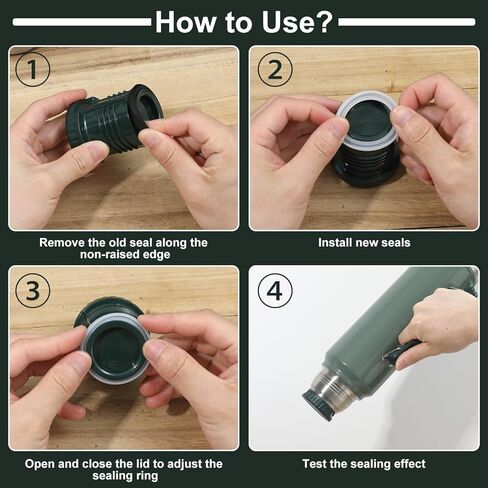 How to Use?

1

Remove the old seal along the non-raised edge

2

Install new seals

3

Open and close the lid to adjust the sealing ring

4

Test the sealing effect