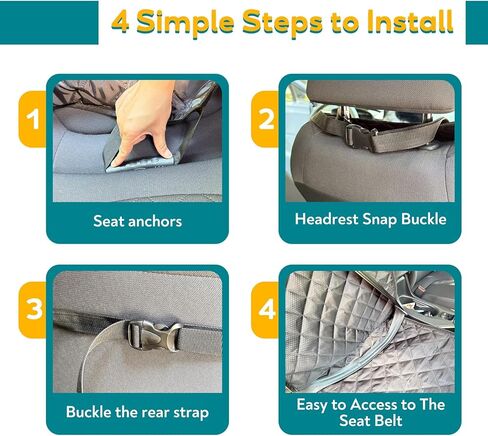 4 Simple Steps to Install

1

Seat anchors

2

Headrest Snap Buckle

3

Buckle the rear strap

4

Easy to Access to The Seat Belt