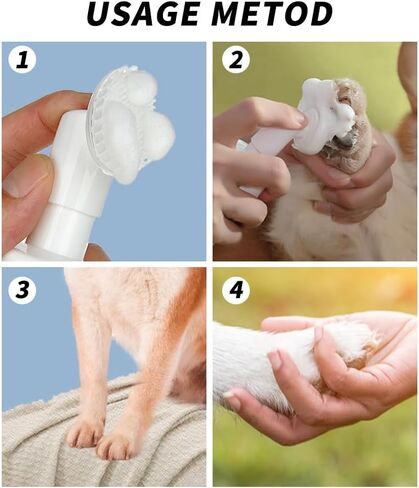 USAGE METOD

1

2

3

4