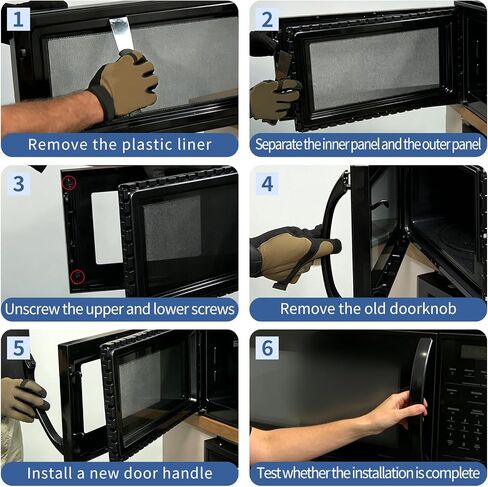 1
Remove the plastic liner

2
Separate the inner panel and the outer panel

3
Unscrew the upper and lower screws

4
Remove the old doorknob

5
Install a new door handle

6
Test whether the installation is complete