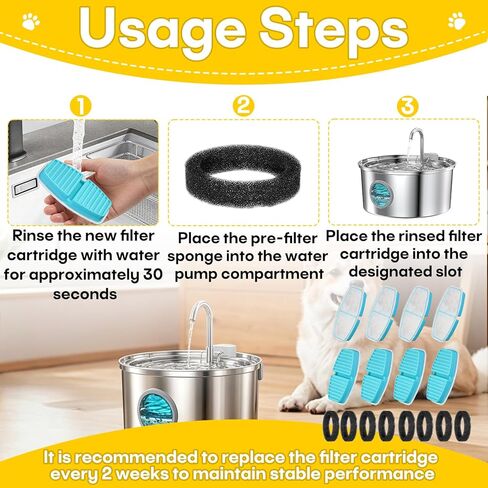 Usage Steps

1
Rinse the new filter cartridge with water for approximately 30 seconds

2
Place the pre-filter sponge into the water pump compartment

3
Place the rinsed filter cartridge into the designated slot

It is recommended to replace the filter cartridge every 2 weeks to maintain stable performance