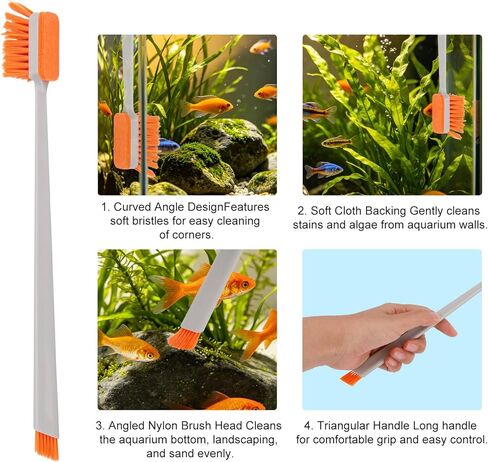 1. Curved Angle DesignFeatures soft bristles for easy cleaning of corners.

2. Soft Cloth Backing Gently cleans stains and algae from aquarium walls.

3. Angled Nylon Brush Head Cleans the aquarium bottom, landscaping, and sand evenly.

4. Triangular Handle Long handle for comfortable grip and easy control.