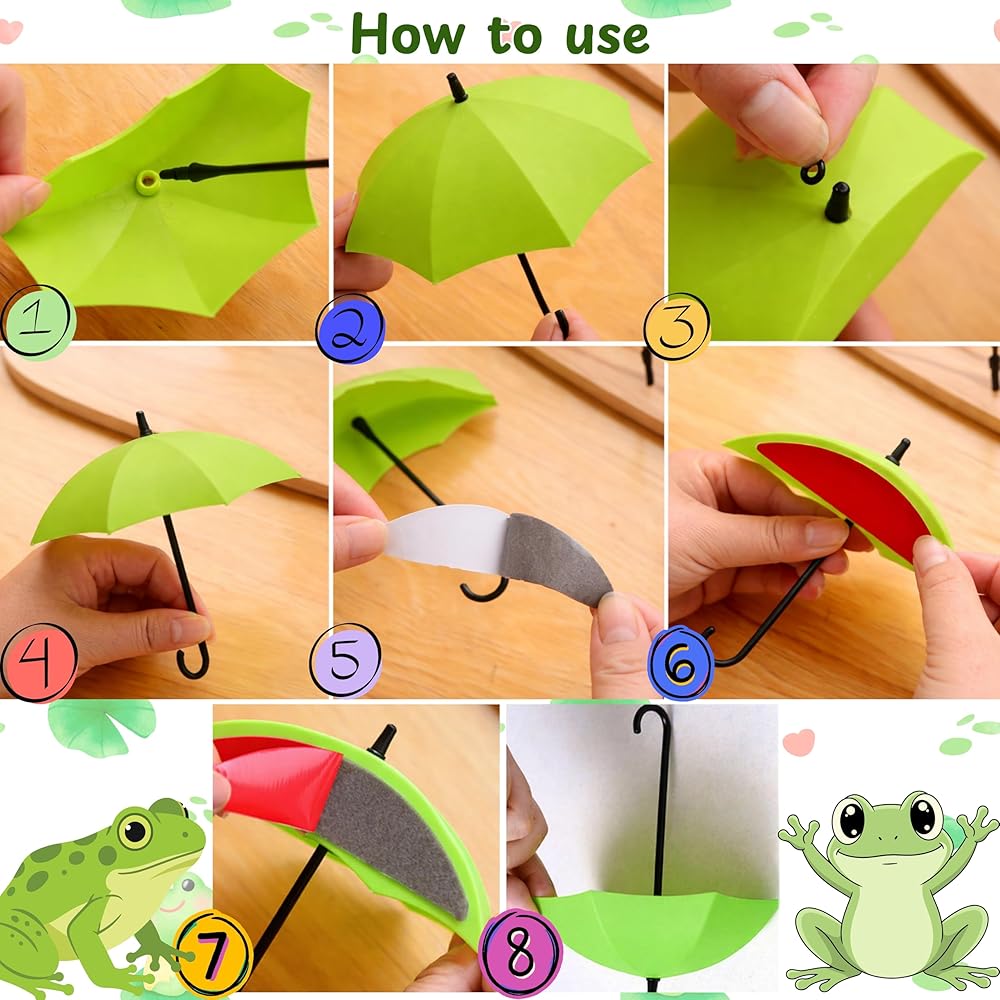 How to use

1

2

3

4

5

6

7

8