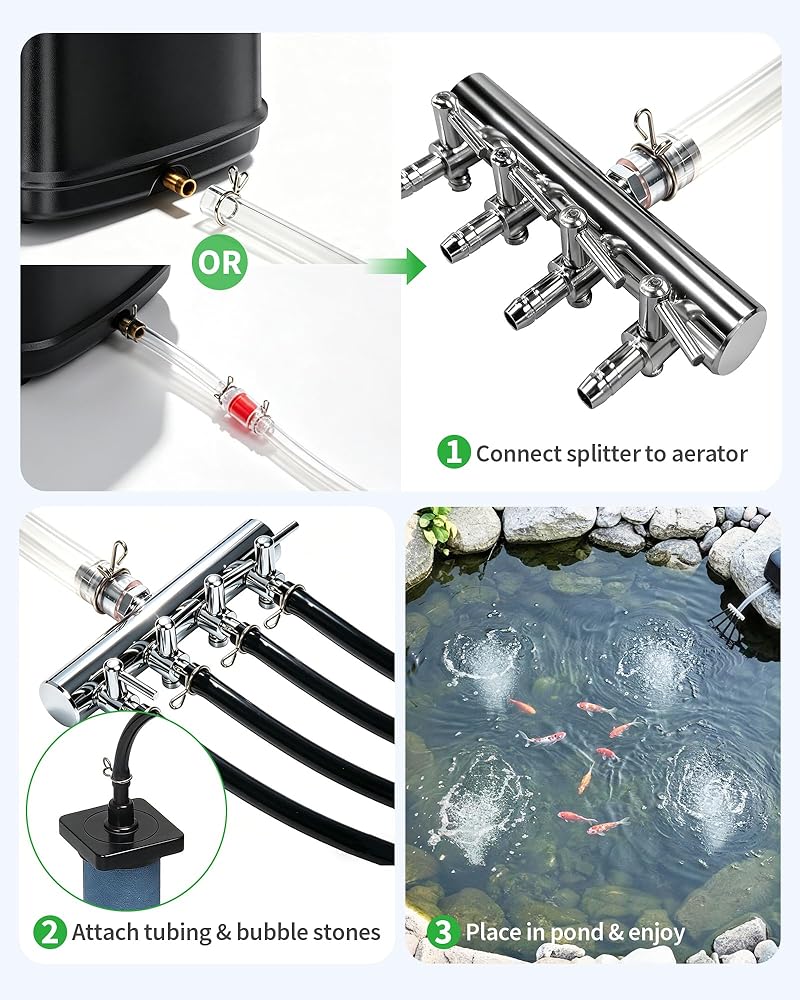 OR

1 Connect splitter to aerator

2 Attach tubing & bubble stones

3 Place in pond & enjoy