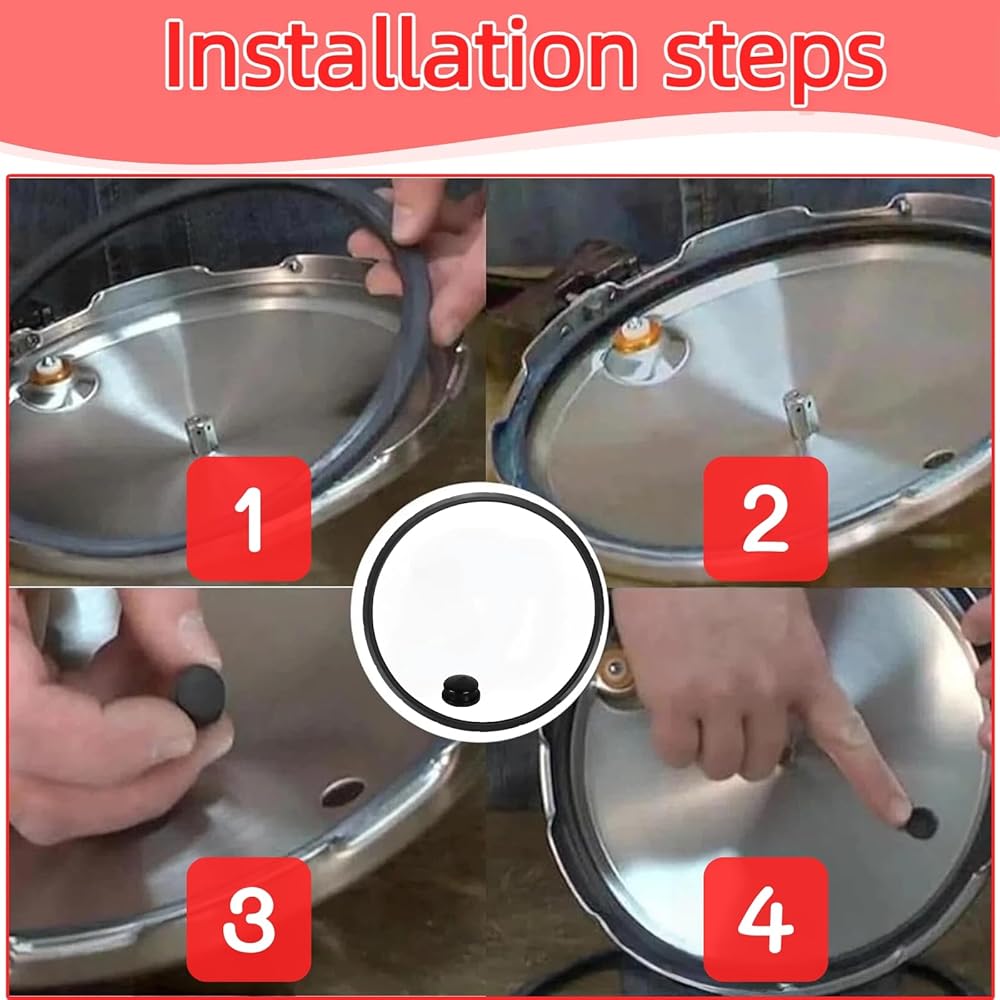 Installation steps

1

2

3

4