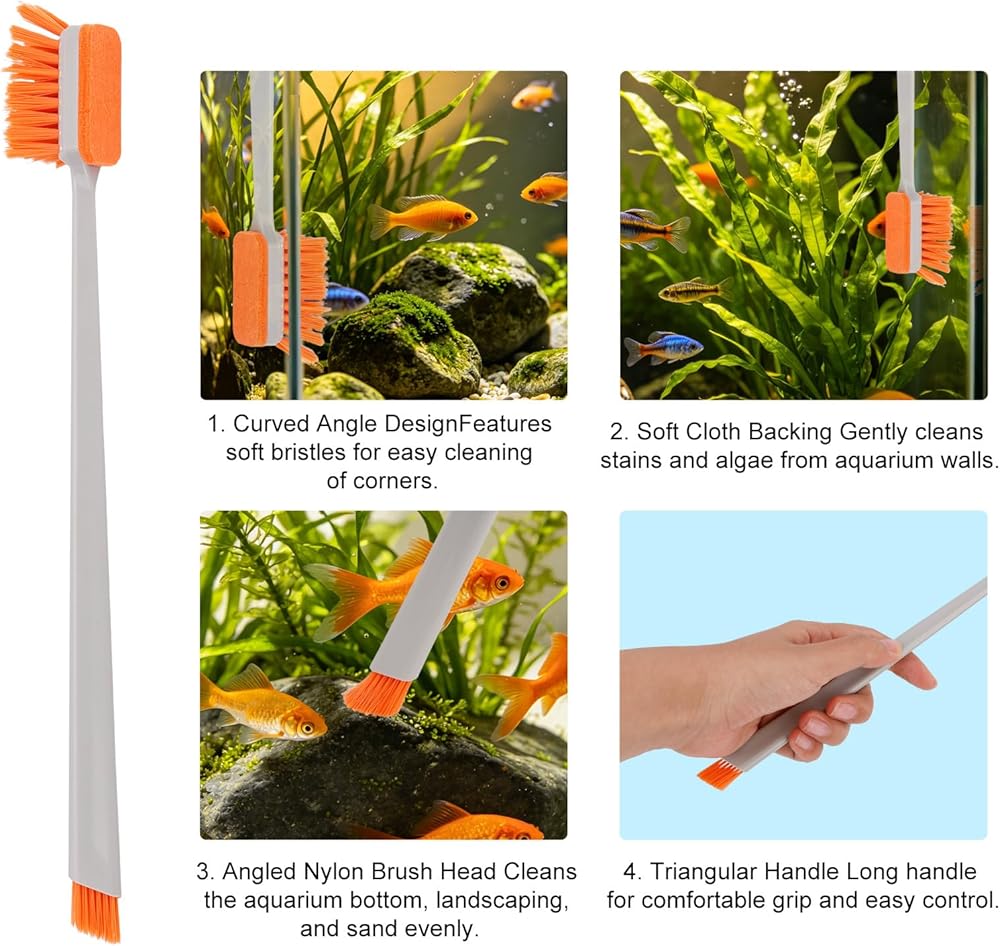 1. Curved Angle DesignFeatures soft bristles for easy cleaning of corners.

2. Soft Cloth Backing Gently cleans stains and algae from aquarium walls.

3. Angled Nylon Brush Head Cleans the aquarium bottom, landscaping, and sand evenly.

4. Triangular Handle Long handle for comfortable grip and easy control.