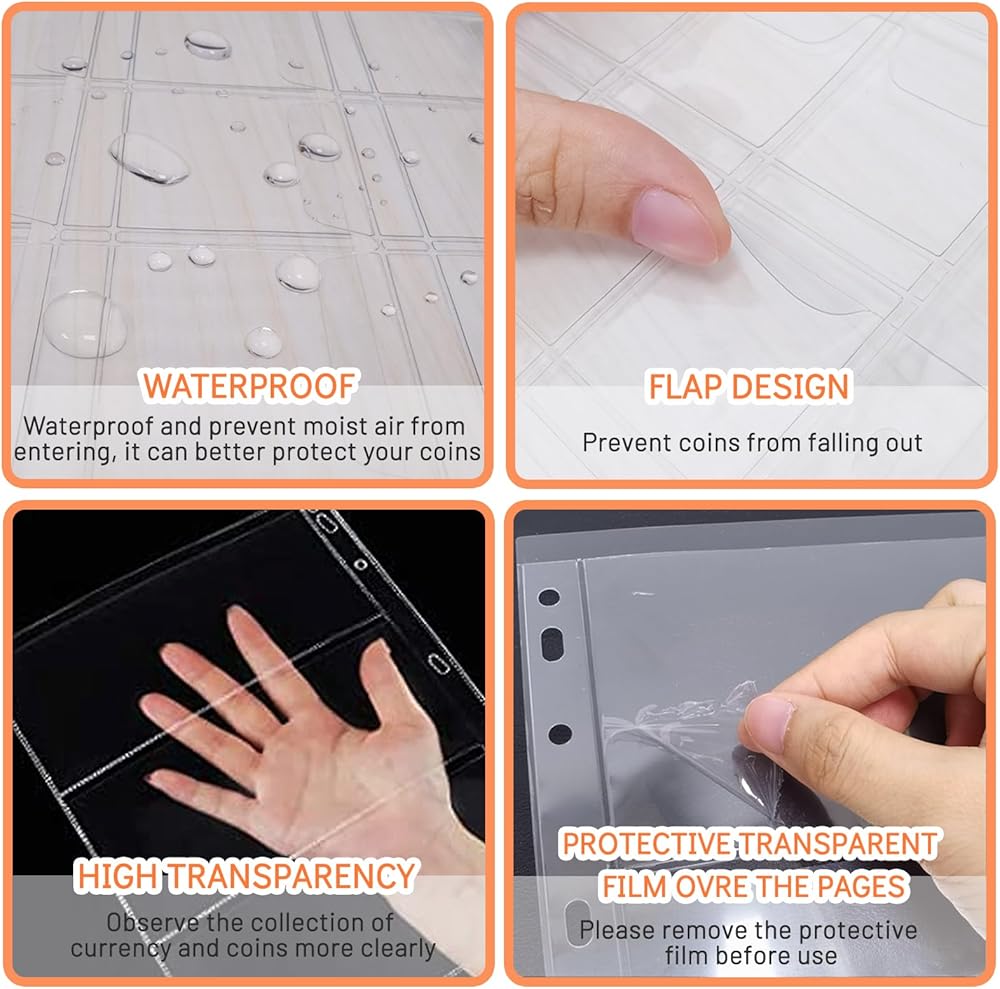 WATERPROOF
Waterproof and prevent moist air from entering, it can better protect your coins

FLAP DESIGN
Prevent coins from falling out

HIGH TRANSPARENCY
Observe the collection of currency and coins more clearly

PROTECTIVE TRANSPARENT FILM OVRE THE PAGES
Please remove the protective film before use