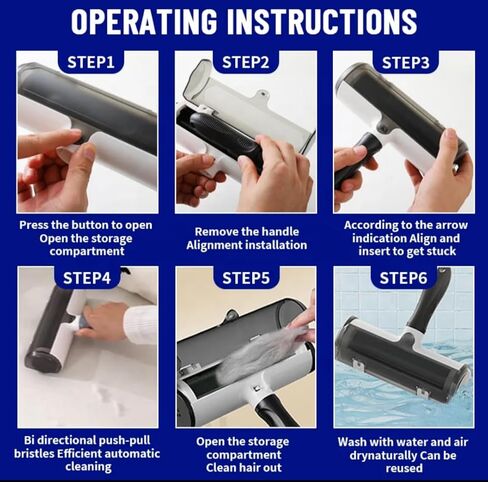 OPERATING INSTRUCTIONS

STEP1

Press the button to open Open the storage compartment

STEP2

Remove the handle Alignment installation

STEP3

According to the arrow indication Align and insert to get stuck

STEP4

Bi directional push-pull bristles Efficient automatic cleaning

STEP5

Open the storage compartment Clean hair out

STEP6

Wash with water and air drynaturally Can be reused