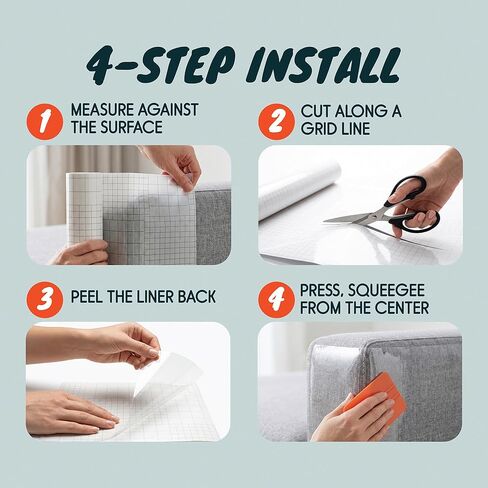 4-STEP INSTALL

1 MEASURE AGAINST THE SURFACE

2 CUT ALONG A GRID LINE

3 PEEL THE LINER BACK

4 PRESS, SQUEEGEE FROM THE CENTER