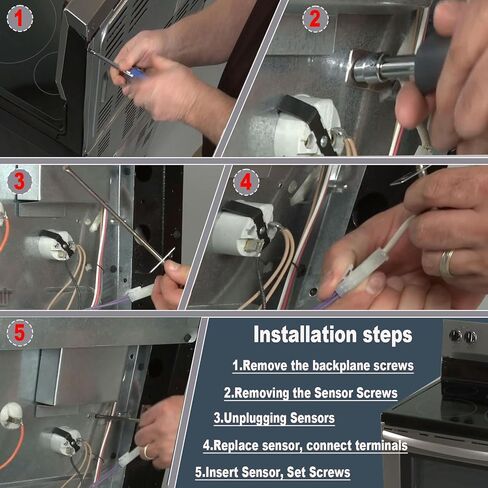 1

2

3

4

5

Installation steps

1.Remove the backplane screws

2.Removing the Sensor Screws

3.Unplugging Sensors

4.Replace sensor, connect terminals

5.Insert Sensor, Set Screws