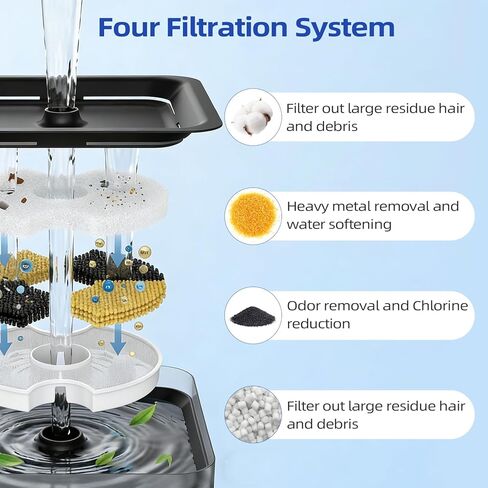 Four Filtration System

Filter out large residue hair and debris

Heavy metal removal and water softening

Odor removal and Chlorine reduction

Filter out large residue hair and debris