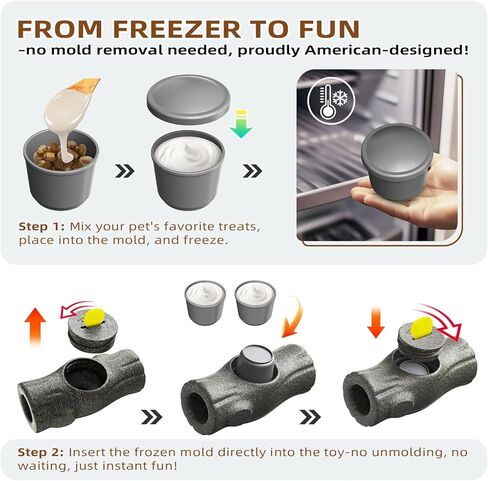 FROM FREEZER TO FUN
-no mold removal needed, proudly American-designed!

Step 1: Mix your pet's favorite treats, place into the mold, and freeze.

Step 2: Insert the frozen mold directly into the toy-no unmolding, no waiting, just instant fun!